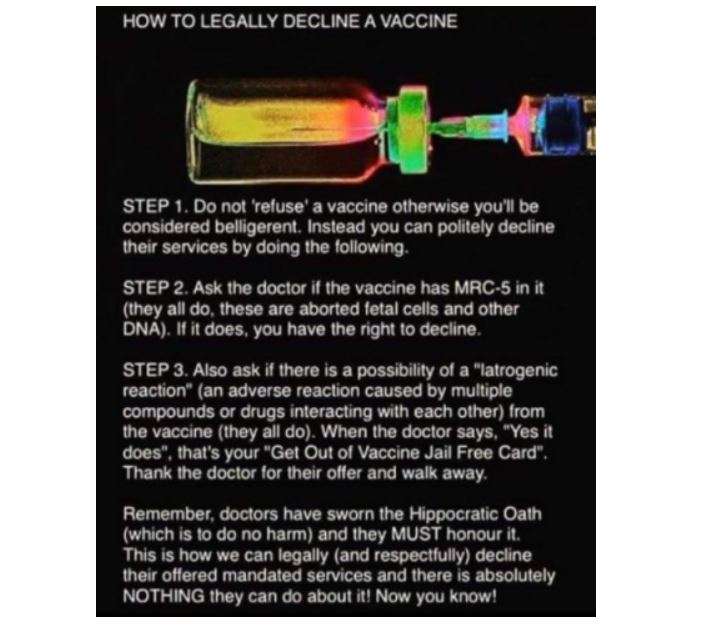 HOW TO LEGALLY DECLINE A VACCINE

STEP 1. Do not 'refuse' a vaccine otherwise you'll be considered belligerent. Instead you can politely decline their services by doing the following.

STEP 2. Ask the doctor if the vaccine has MRC-5 in it (they all do, these are aborted fetal cells and other DNA). If it does, you have the right to decline.

STEP 3. Also ask if there is a possibility of a "Iatrogenic reaction" (an adverse reaction caused by multiple compounds or drugs interacting with each other) from the vaccine (they all do). When the doctor says, "Yes it does", that's your "Get Out of Vaccine Jail Free Card". Thank the doctor for their offer and walk away.

Remember, doctors have sworn the Hippocratic Oath (which is to do no harm) and they MUST honour it. This is how we can legally (and respectfully) decline their offered mandated services and there is absolutely NOTHING they can do about it! Now you know!